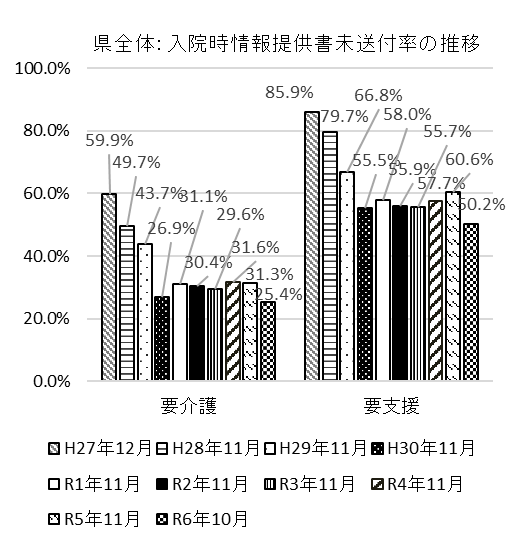 県全体: 入院時情報提供書未送付率の推移

100.0%
80.0%
60.0%
40.0%
20.0%
0.0%

59.9%
49.7%
43.7%
26.9%
31.1%
30.4%
29.6%
31.6%
31.3%
25.4%

85.9%
79.7%
66.8%
55.5%
58.0%
55.9%
55.7%
57.7%
60.6%
50.2%

要介護
要支援

H27年12月
H28年11月
H29年11月
H30年11月
R1年11月
R2年11月
R3年11月
R4年11月
R5年11月
R6年10月